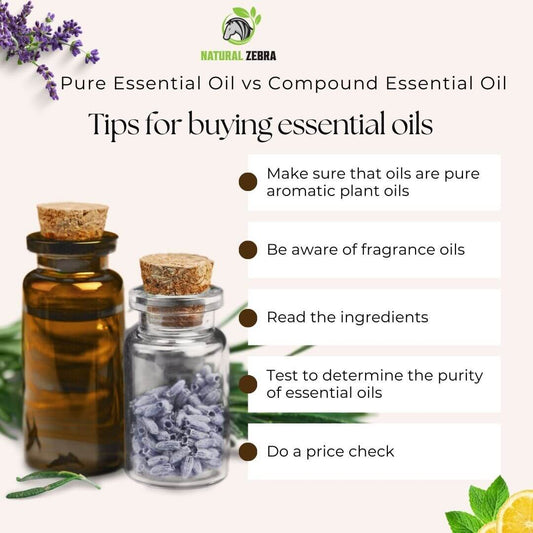 NATURAL ZEBRA

Pure Essential Oil vs Compound Essential Oil

Tips for buying essential oils

Make sure that oils are pure aromatic plant oils

Be aware of fragrance oils

Read the ingredients

Test to determine the purity of essential oils

Do a price check